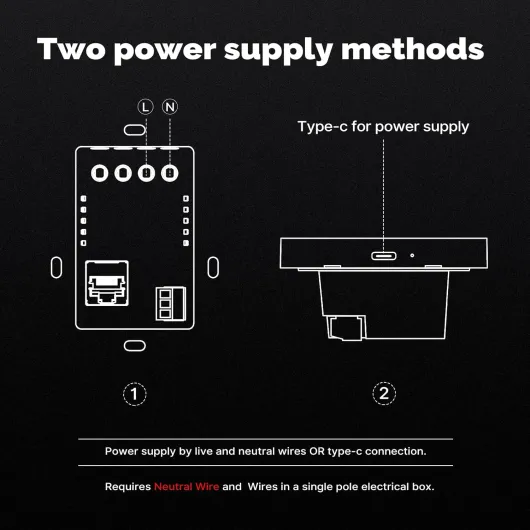 Two power supply methods

L N

Type-c for power supply

1

2

Power supply by live and neutral wires OR type-c connection.

Requires Neutral Wire and Wires in a single pole electrical box.