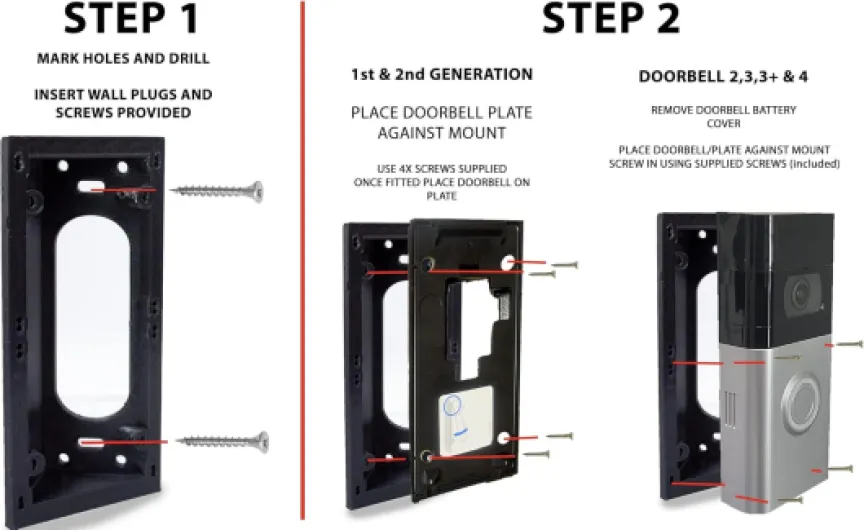 STEP 1

MARK HOLES AND DRILL

INSERT WALL PLUGS AND SCREWS PROVIDED

STEP 2

1st & 2nd GENERATION

PLACE DOORBELL PLATE AGAINST MOUNT

USE 4X SCREWS SUPPLIED ONCE FITTED PLACE DOORBELL ON PLATE

DOORBELL 2,3,3+ & 4

REMOVE DOORBELL BATTERY COVER

PLACE DOORBELL/PLATE AGAINST MOUNT SCREW IN USING SUPPLIED SCREWS (included)