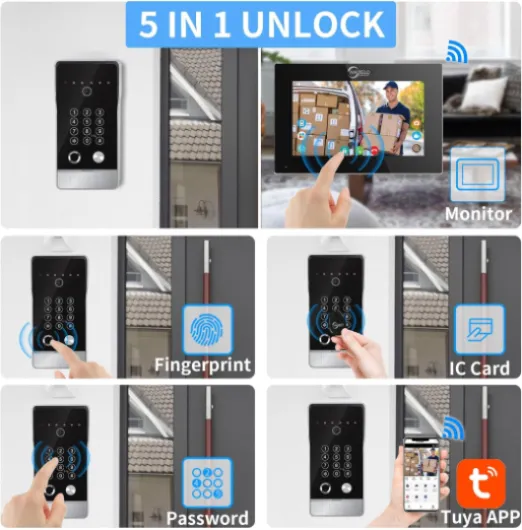 5 IN 1 UNLOCK

Monitor

Fingerprint

IC Card

Password

Tuya APP